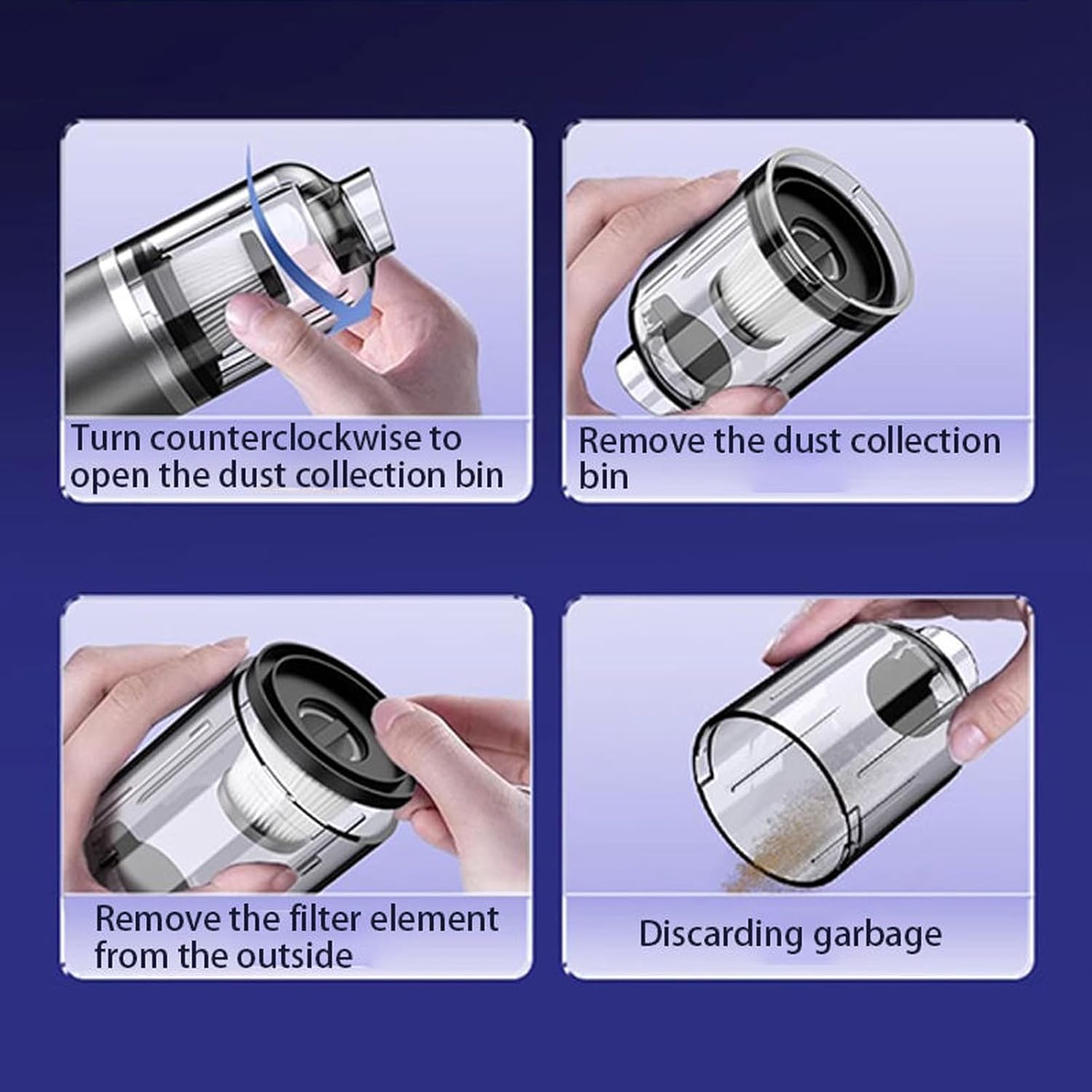 Turn counterclockwise to open the dust collection bin

Remove the dust collection bin

Remove the filter element from the outside

Discarding garbage